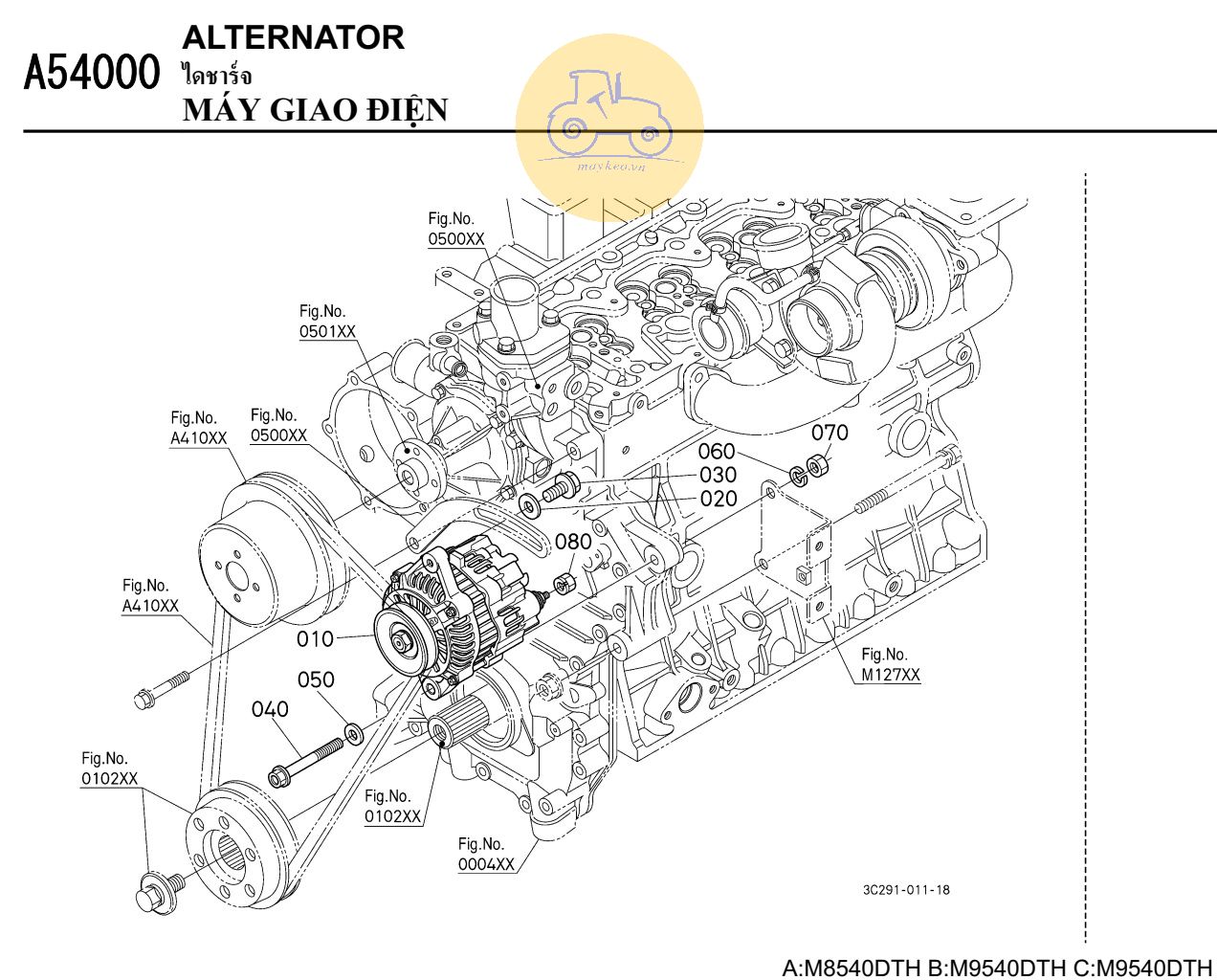 A54000 ALTERNATOR
ไดชาร์จ
MÁY GIAO ĐIỆN

maykeo.vn

Fig.No. 0500XX

Fig.No. 0501XX

Fig.No. A410XX

Fig.No. 0500XX

070
060
030
020

080

Fig.No. A410XX

010

050
040

Fig.No. M127XX

Fig.No. 0102XX

Fig.No. 0102XX

Fig.No. 0004XX

3C291-011-18

A:M8540DTH B:M9540DTH C:M9540DTH